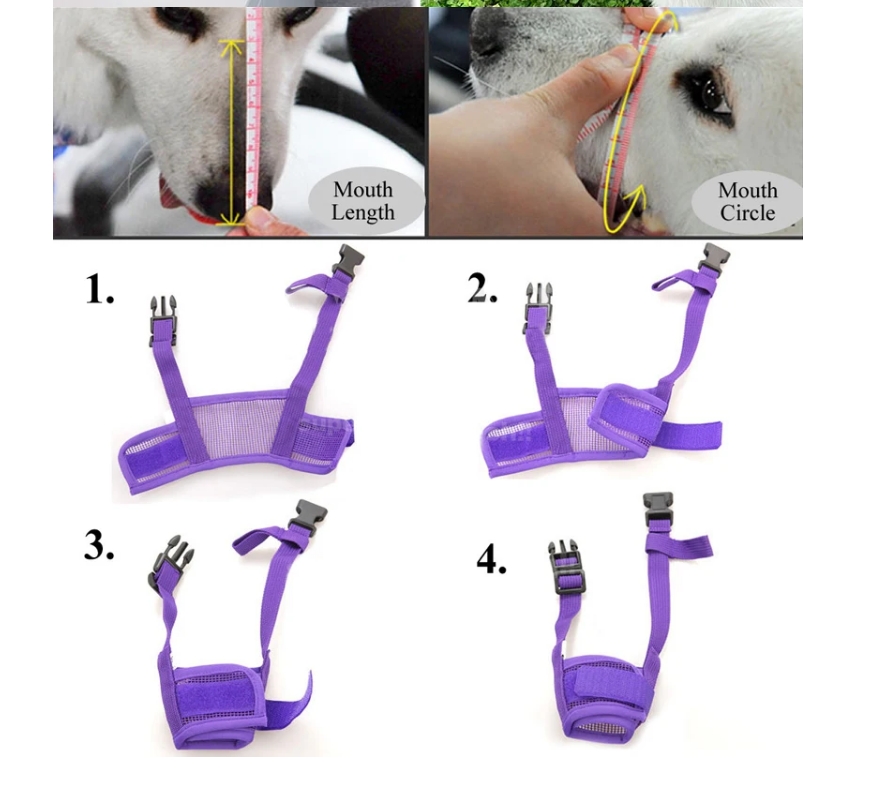 Mouth Length

Mouth Circle

1.

2.

3.

4.